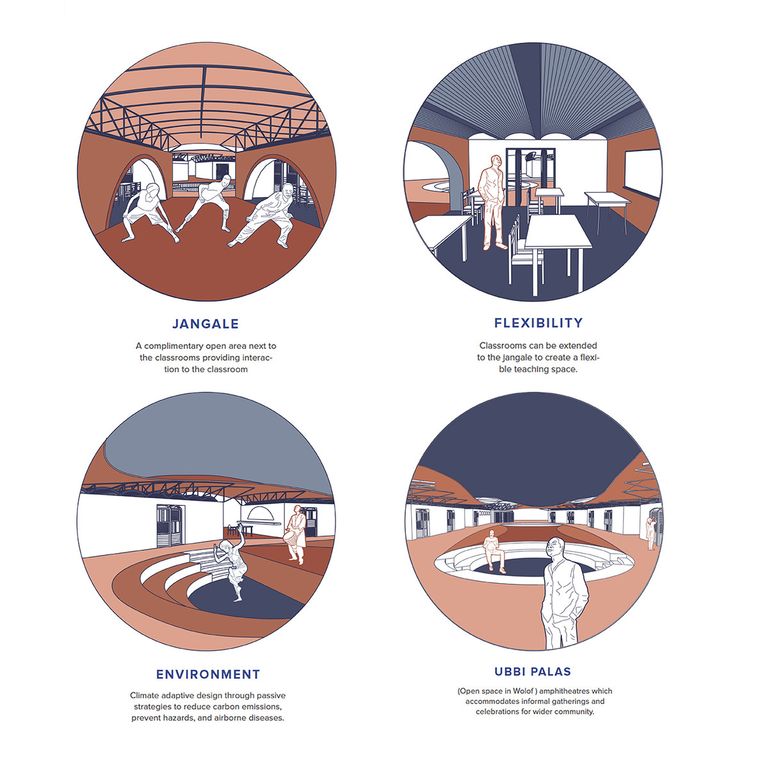 JANGALE

A complimentary open area next to the classrooms providing interaction to the classroom

FLEXIBILITY

Classrooms can be extended to the jangale to create a flexible teaching space.

ENVIRONMENT

Climate adaptive design through passive strategies to reduce carbon emissions, prevent hazards, and airborne diseases.

UBBI PALAS

(Open space in Wolof ) amphitheatres which accommodates informal gatherings and celebrations for wider community.